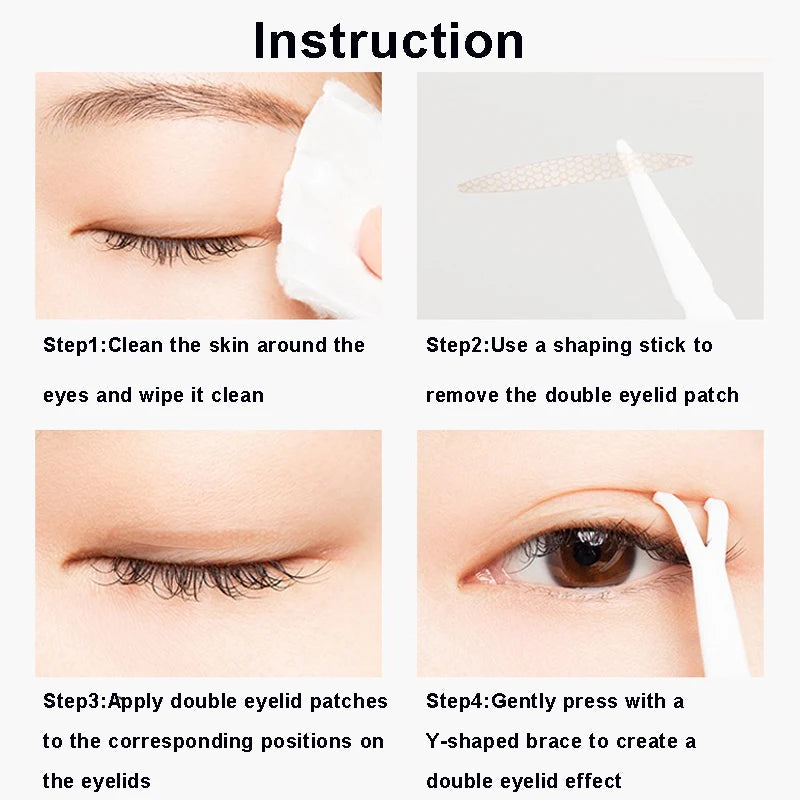 Instruction

Step1:Clean the skin around the eyes and wipe it clean

Step2:Use a shaping stick to remove the double eyelid patch

Step3:Apply double eyelid patches to the corresponding positions on the eyelids

Step4:Gently press with a Y-shaped brace to create a double eyelid effect